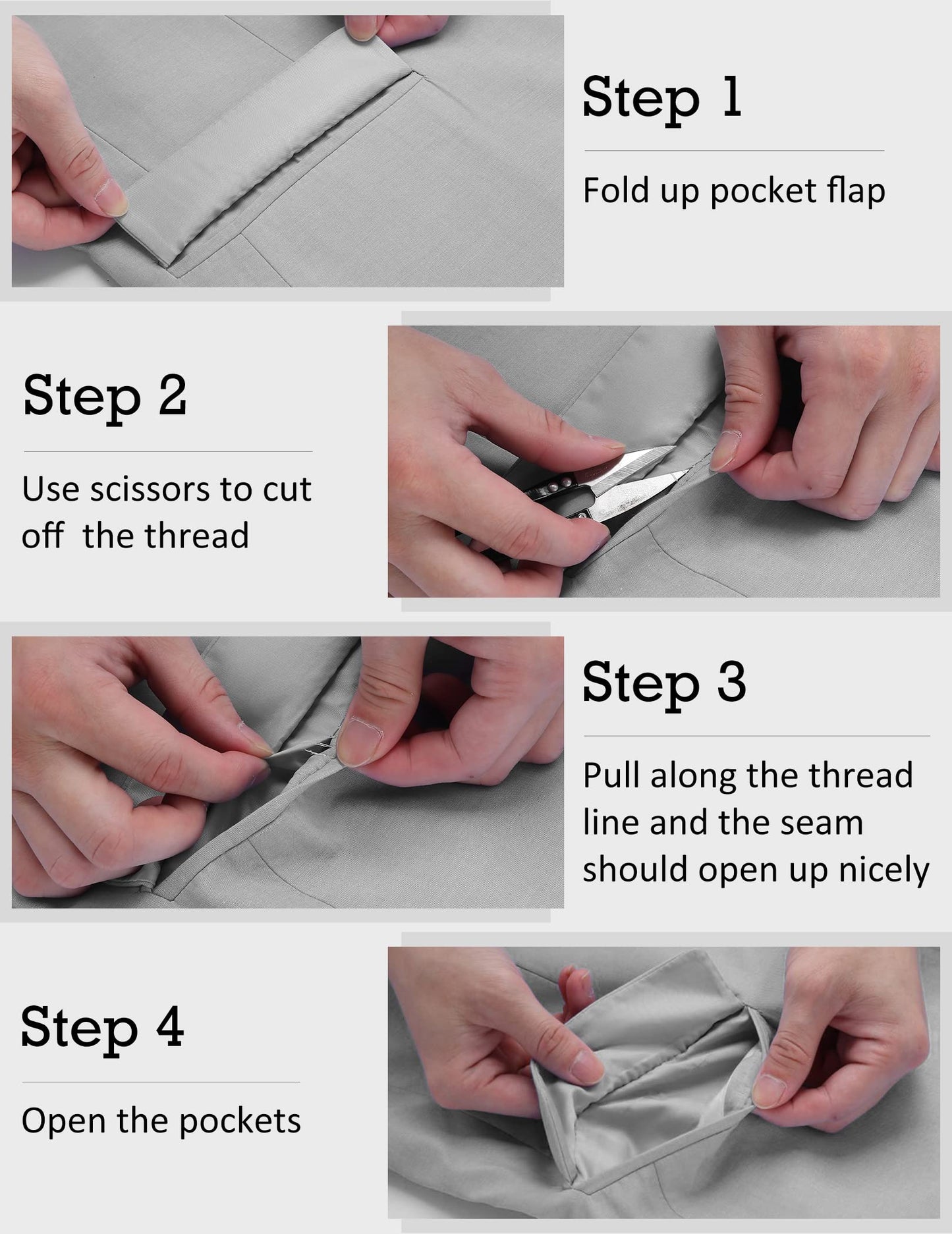 Step 1

Fold up pocket flap

Step 2

Use scissors to cut off the thread

Step 3

Pull along the thread line and the seam should open up nicely

Step 4

Open the pockets